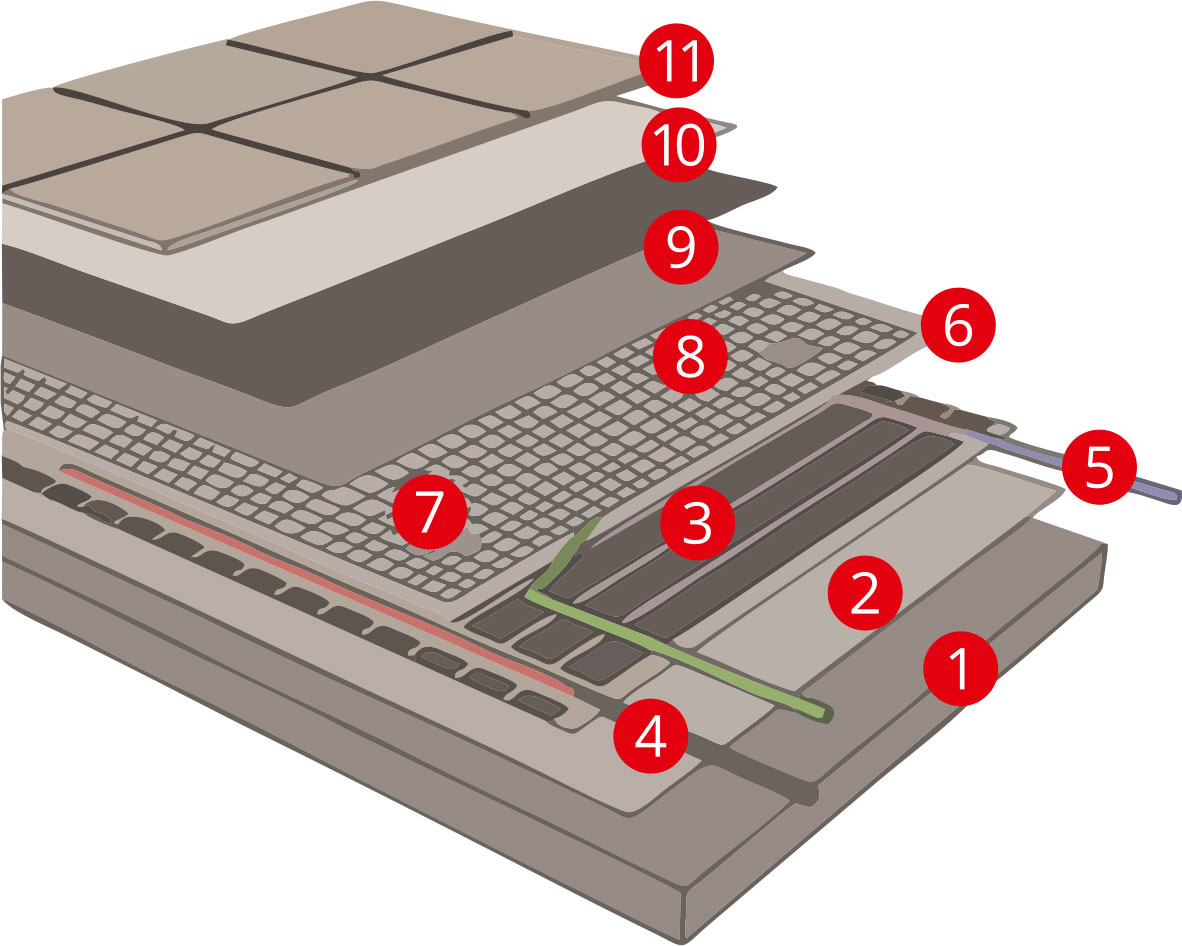 11
10
9
6
8
5
7
3
2
1
4